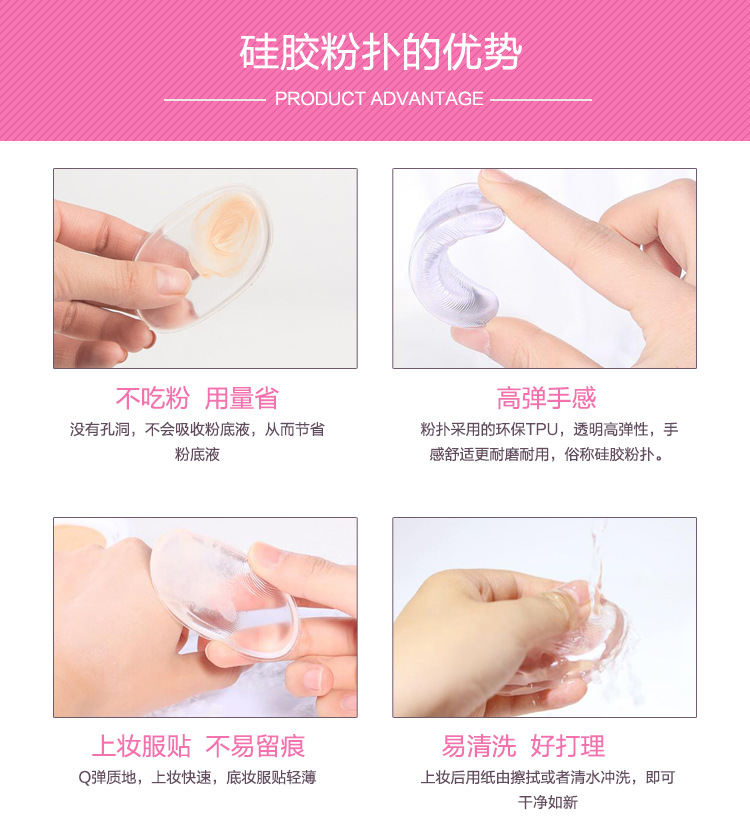 硅胶粉扑的优势

PRODUCT ADVANTAGE

不吃粉 用量省

没有孔洞，不会吸收粉底液，从而节省粉底液

高弹手感

粉扑采用的环保TPU，透明高弹性，手感舒适更耐磨耐用，俗称硅胶粉扑。

上妆服贴 不易留痕

Q弹质地，上妆快速，底妆服贴轻薄

易清洗 好打理

上妆后用纸由擦拭或者清水冲洗，即可干净如新