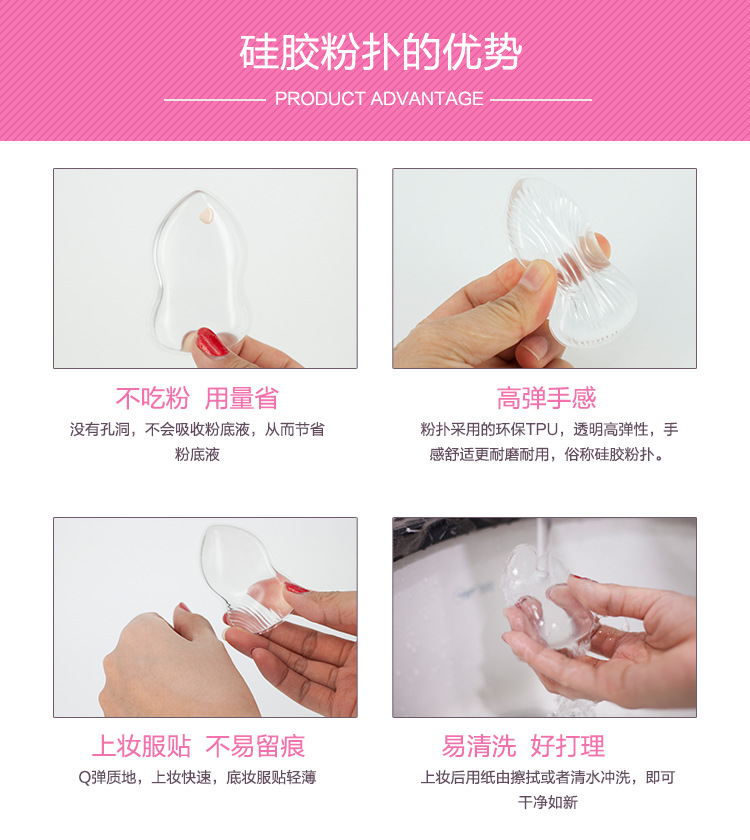 硅胶粉扑的优势

PRODUCT ADVANTAGE

不吃粉 用量省

没有孔洞，不会吸收粉底液，从而节省粉底液

高弹手感

粉扑采用的环保TPU，透明高弹性，手感舒适更耐磨耐用，俗称硅胶粉扑。

上妆服贴 不易留痕

Q弹质地，上妆快速，底妆服贴轻薄

易清洗 好打理

上妆后用纸由擦拭或者清水冲洗，即可干净如新